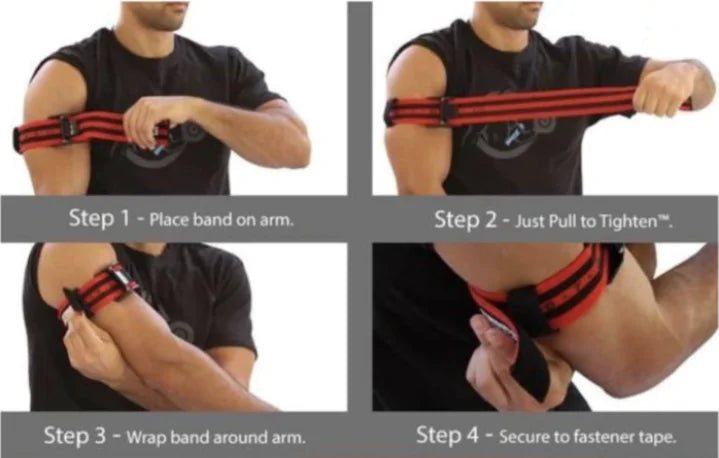 Step 1 - Place band on arm.

Step 2 - Just Pull to Tighten™.

Step 3 - Wrap band around arm.

Step 4 - Secure to fastener tape.